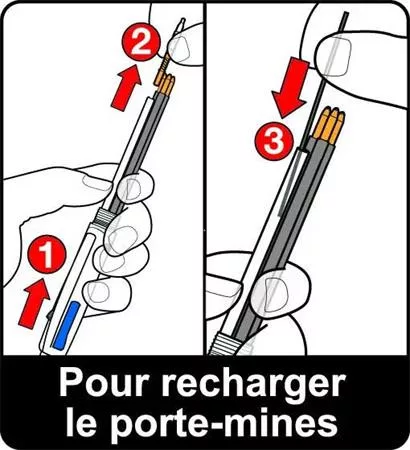 2

1

3

Pour recharger le porte-mines